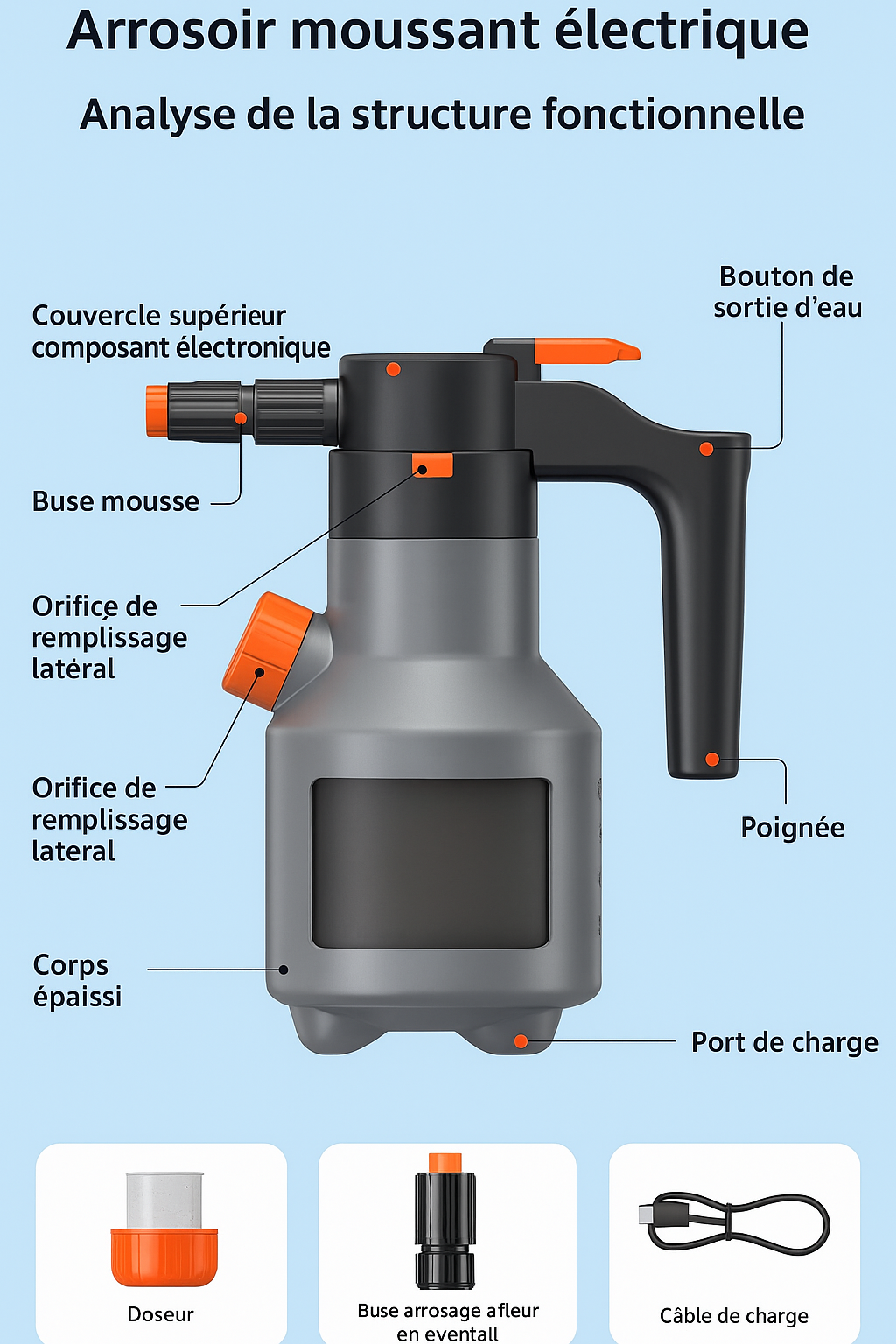 Arrosoir moussant électrique

Analyse de la structure fonctionnelle

Couvercle supérieur composant électronique

Bouton de sortie d'eau

Buse mousse

Orifice de remplissage latéral

Orifice de remplissage lateral

Poignée

Corps épaissi

Port de charge

Doseur

Buse arrosage afleur en eventall

Câble de charge