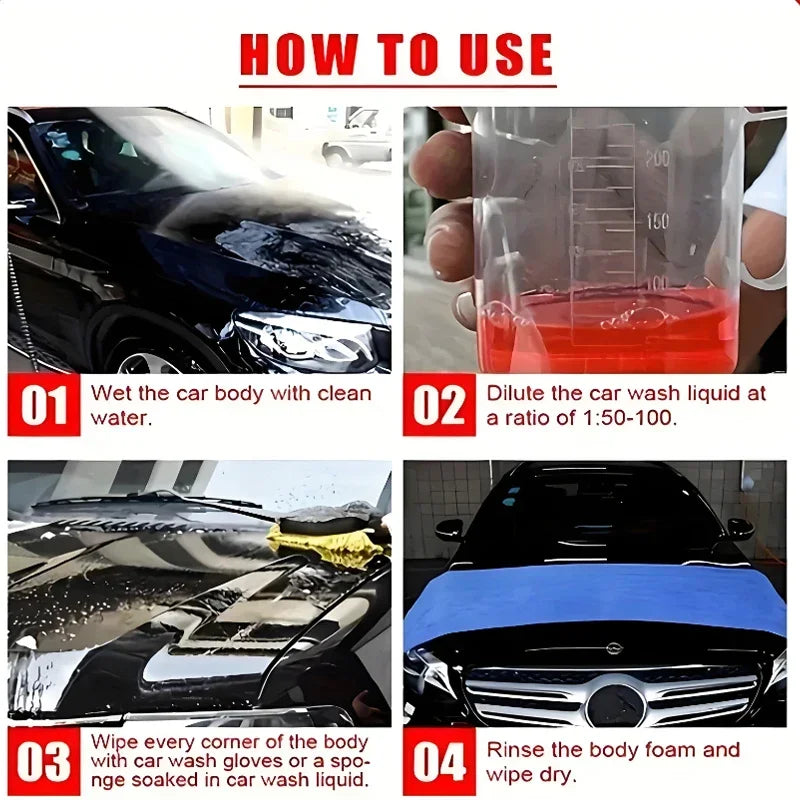 HOW TO USE

200

150

100

01 Wet the car body with clean water.

02 Dilute the car wash liquid at a ratio of 1:50-100.

03 Wipe every corner of the body with car wash gloves or a sponge soaked in car wash liquid.

04 Rinse the body foam and wipe dry.