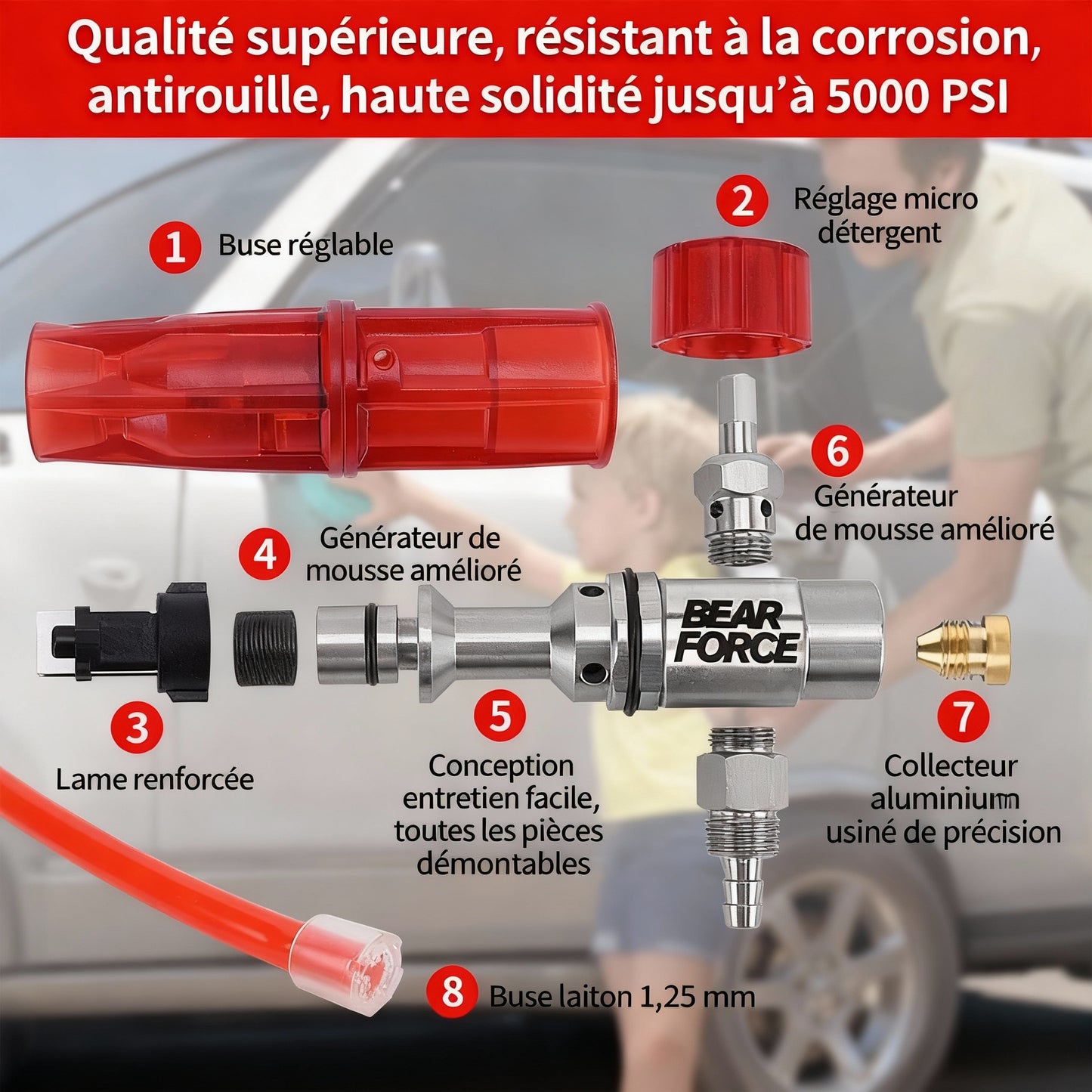 Qualité supérieure, résistant à la corrosion, antirouille, haute solidité jusqu'à 5000 PSI

1 Buse réglable

2 Réglage micro détergent

6 Générateur de mousse amélioré

4 Générateur de mousse amélioré

BEAR FORCE

3 Lame renforcée

5 Conception entretien facile, toutes les pièces démontables

7 Collecteur aluminium usiné de précision

8 Buse laiton 1,25 mm