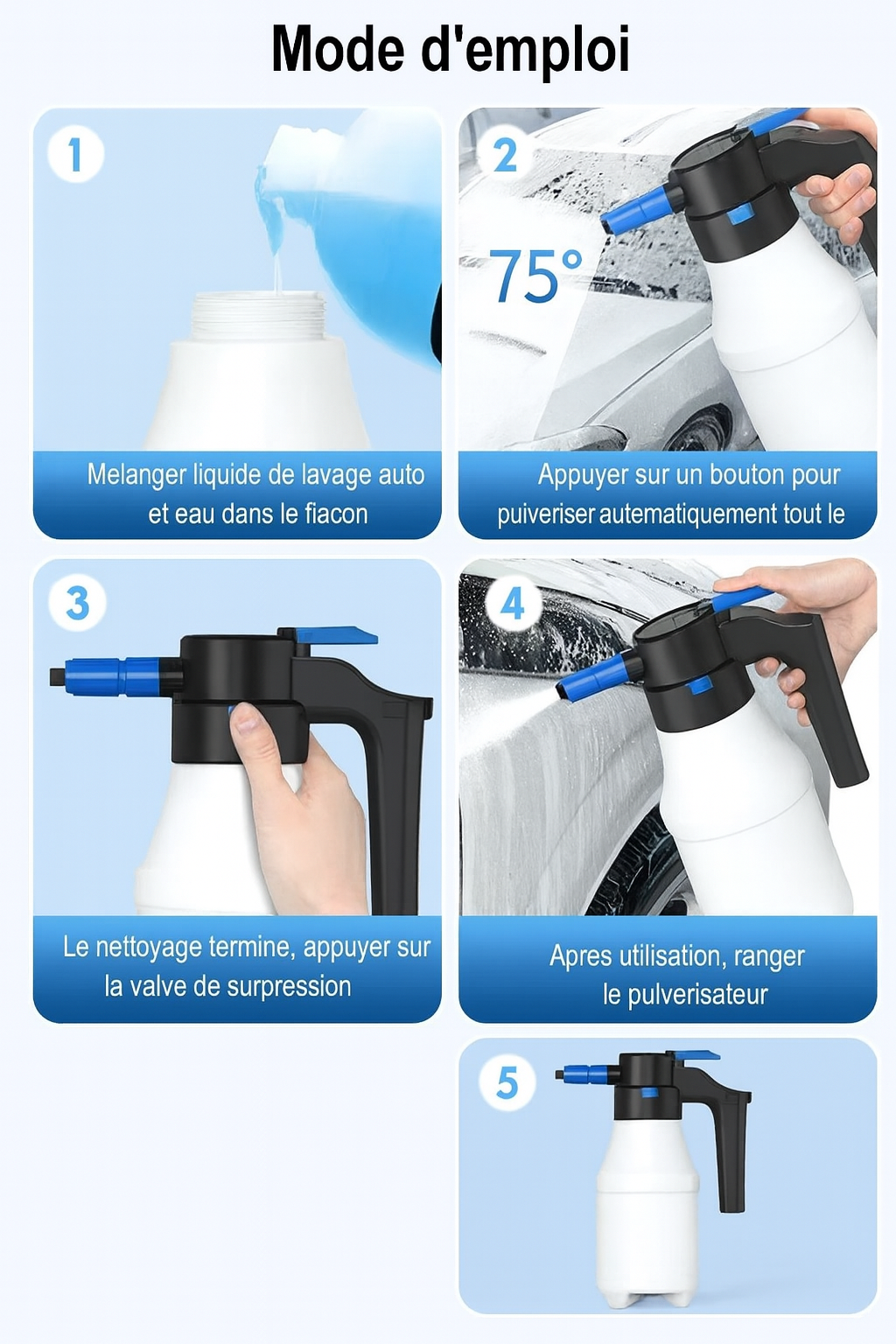 Mode d'emploi

1

Melanger liquide de lavage auto et eau dans le fiacon

2

75°

Appuyer sur un bouton pour puiveriser autematiquement tout le

3

Le nettoyage termine, appuyer sur la valve de surpression

4

Apres utilisation, ranger le pulverisateur

5