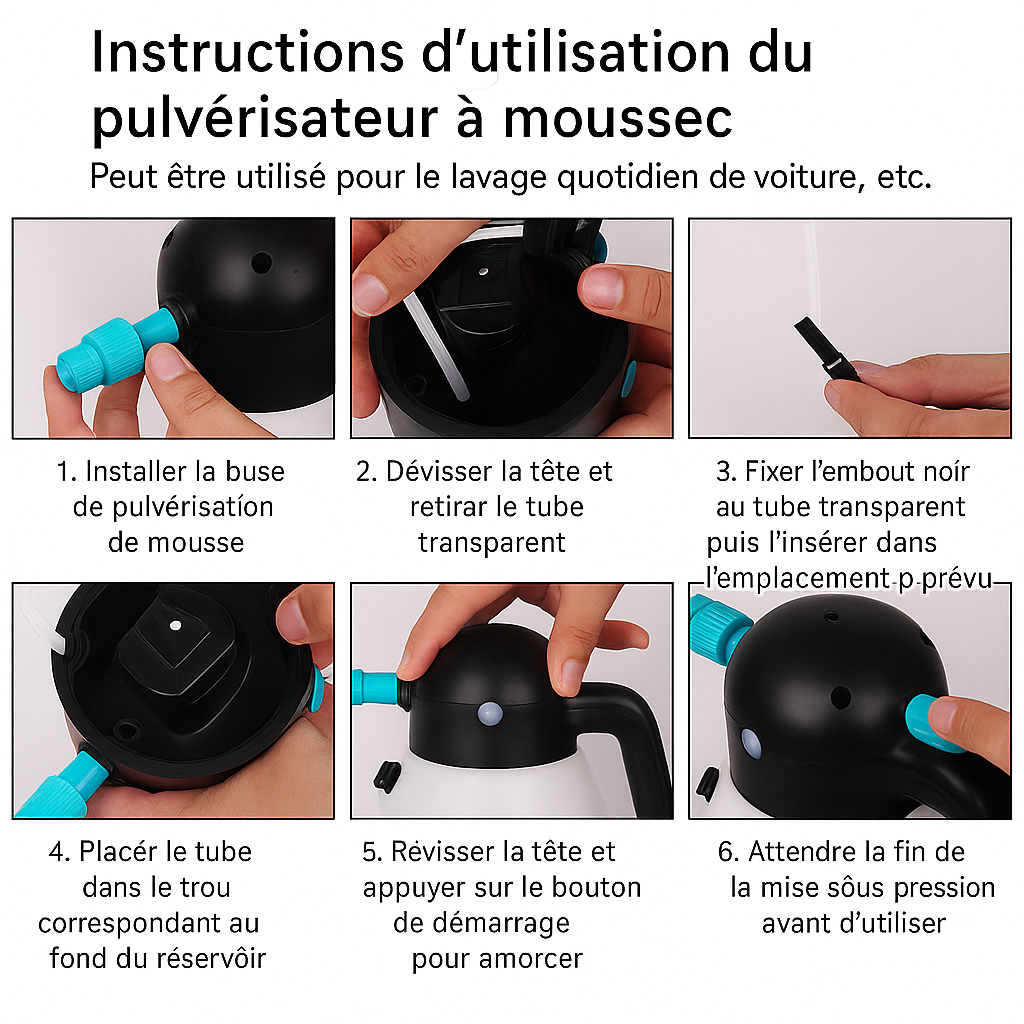 Instructions d'utilisation du pulvérisateur à moussec

Peut être utilisé pour le lavage quotidien de voiture, etc.

1. Installer la buse de pulvérisatíon de mousse

2. Dévisser la tête et retirar le tube transparent

3. Fixer l'embout noír au tube transparent puis l'insérer dans l'emplacement p prévu

4. Placér le tube dans le trou correspondant au fond du réservôir

5. Révisser la tête et appuyer sur le bouton de démarrage pour amorcer

6. Attendre la fin de la mise sôus pression avant d'utiliser