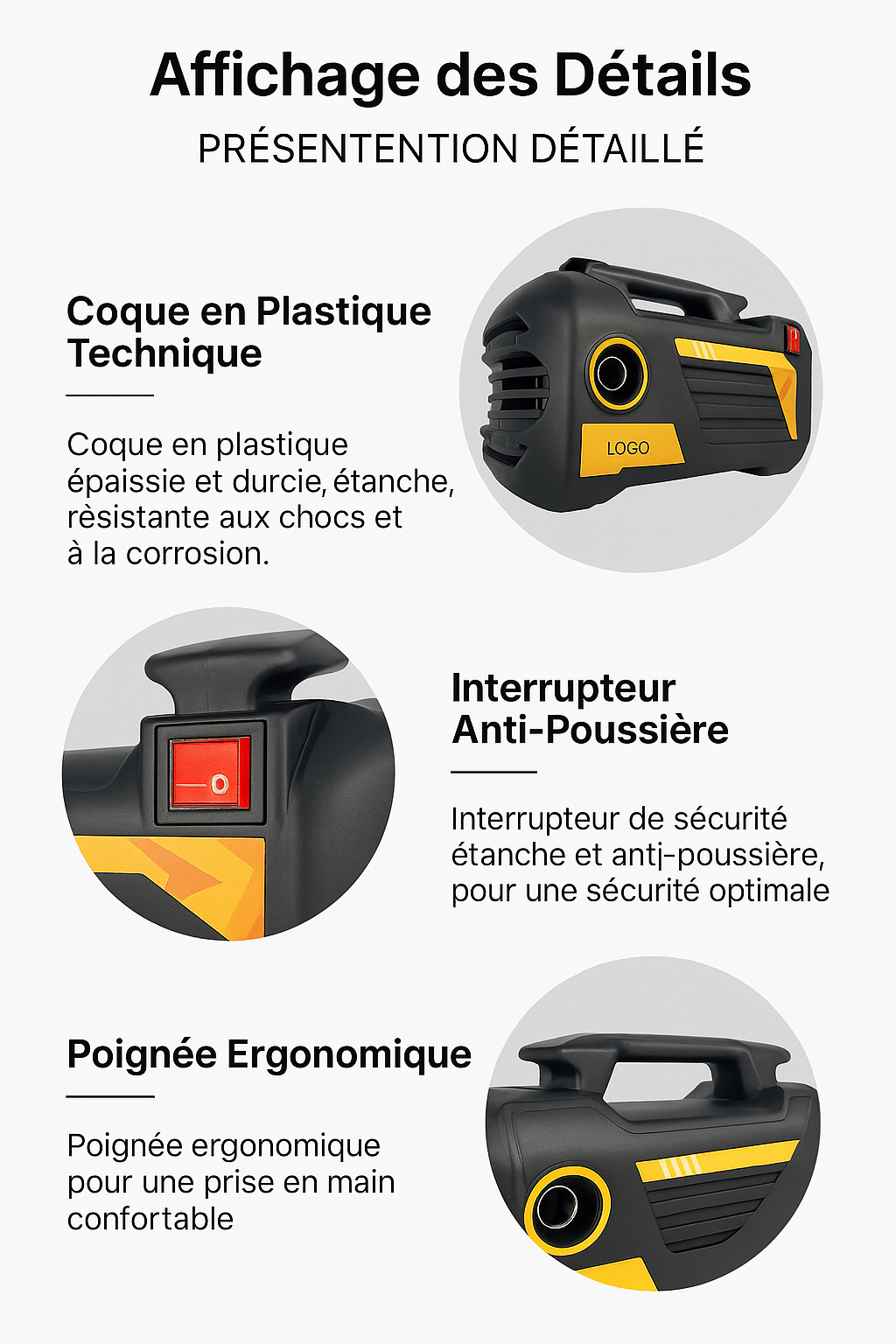 Affichage des Détails
PRÉSENTENTION DÉTAILLÉ

Coque en Plastique Technique

Coque en plastique épaissie et durcie, étanche, rèsistante aux chocs et à la corrosion.

LOGO

Interrupteur Anti-Poussière

Interrupteur de sécurité étanche et anti-poussière, pour une sécurité optimale

Poignée Ergonomique

Poignée ergonomique pour une prise en main confortable