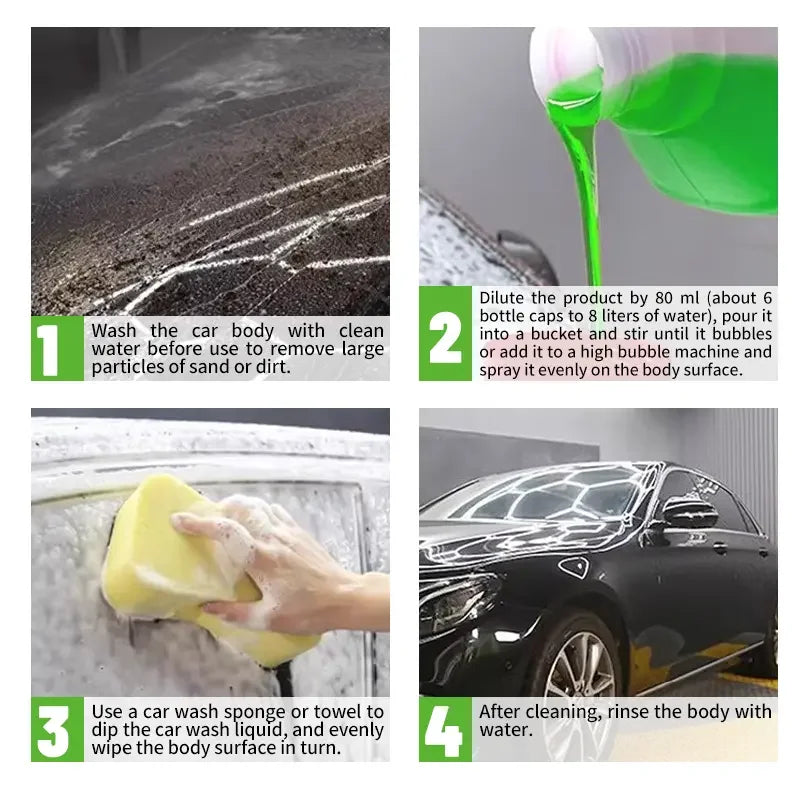 1
Wash the car body with clean water before use to remove large particles of sand or dirt.

2
Dilute the product by 80 ml (about 6 bottle caps to 8 liters of water), pour it into a bucket and stir until it bubbles or add it to a high bubble machine and spray it evenly on the body surface.

3
Use a car wash sponge or towel to dip the car wash liquid, and evenly wipe the body surface in turn.

4
After cleaning, rinse the body with water.